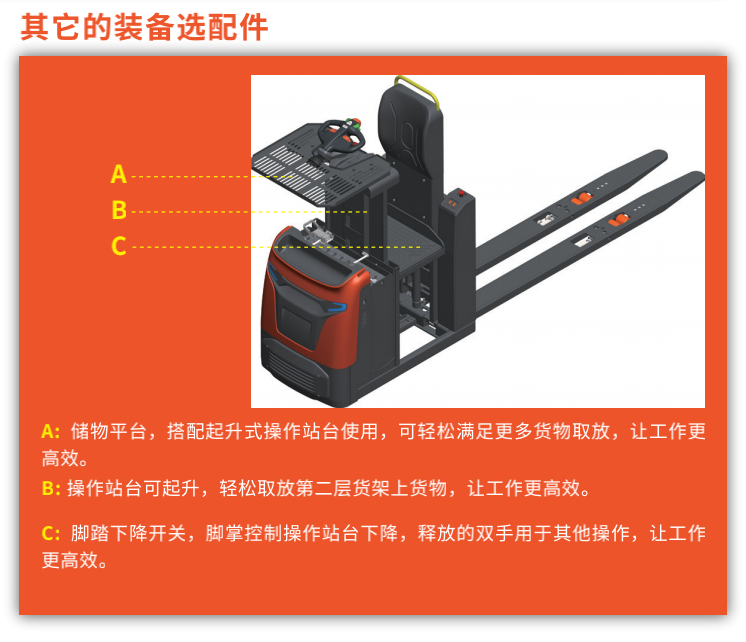 其它的装备选配件

A

B

C

A: 储物平台，搭配起升式操作站台使用，可轻松满足更多货物取放，让工作更高效。

B: 操作站台可起升，轻松取放第二层货架上货物，让工作更高效。

C: 脚踏下降开关，脚掌控制操作站台下降，释放的双手用于其他操作，让工作更高效。